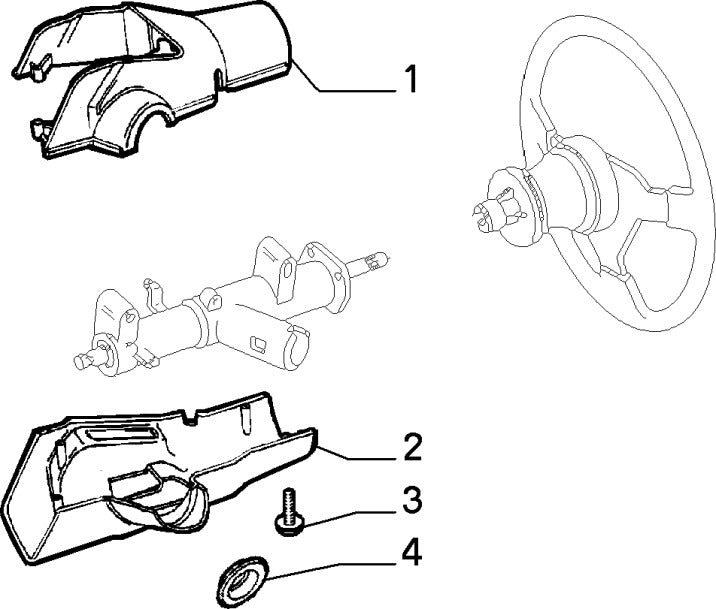 1

2

3

4