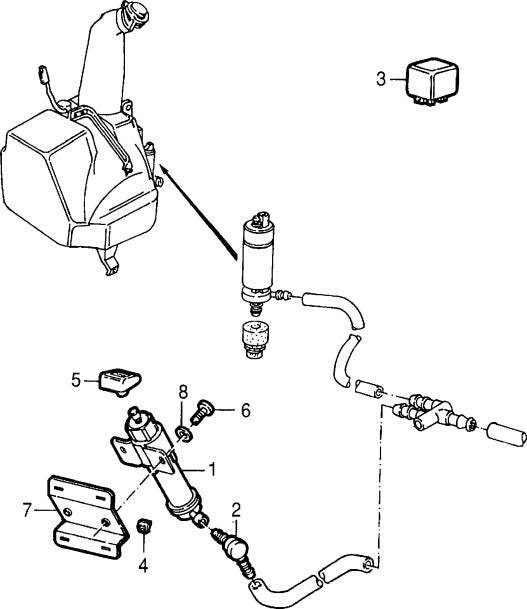 3
5
8
6
1
7
2
4