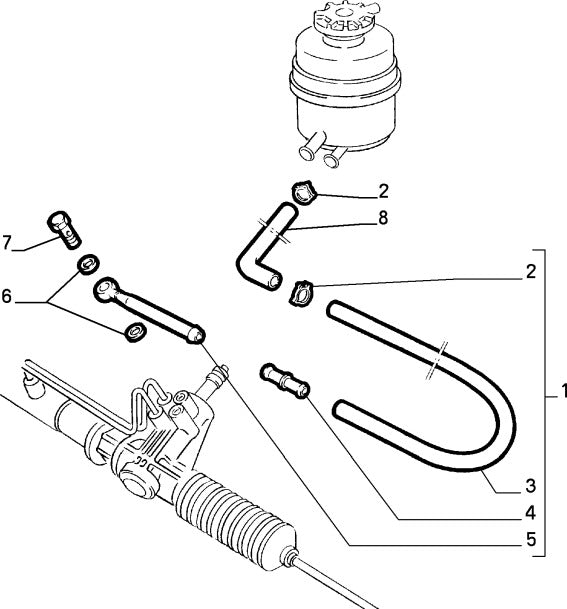 2
8
7
2
6
1
3
4
5