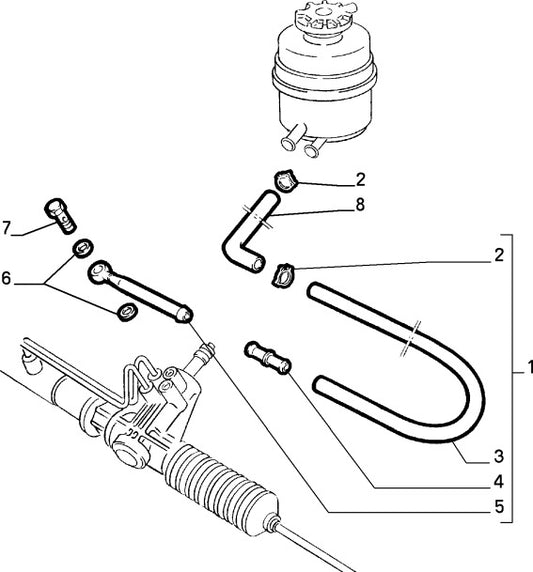 2
8
7
2
6
1
3
4
5