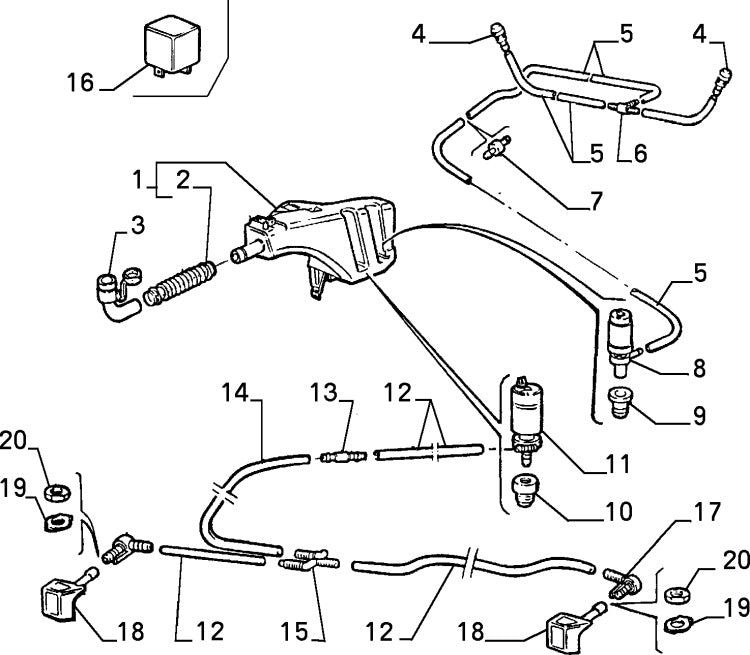 16
4
5
4
5
6
7
1
2
3
5
8
9
14
13
12
11
10
20
19
17
20
19
18
12
15
12
18