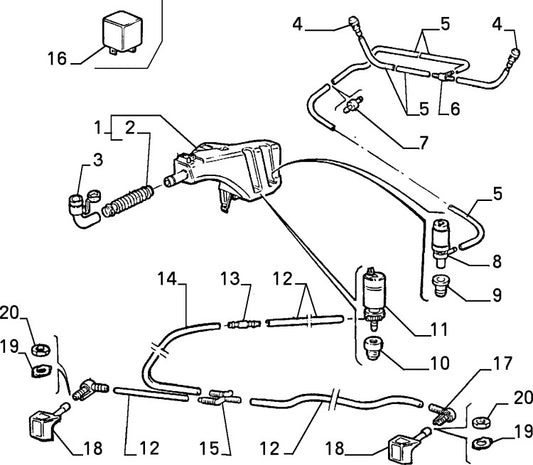 16
4
5
4
5
6
7
1
2
3
5
8
9
14
13
12
11
10
20
19
17
20
19
18
12
15
12
18