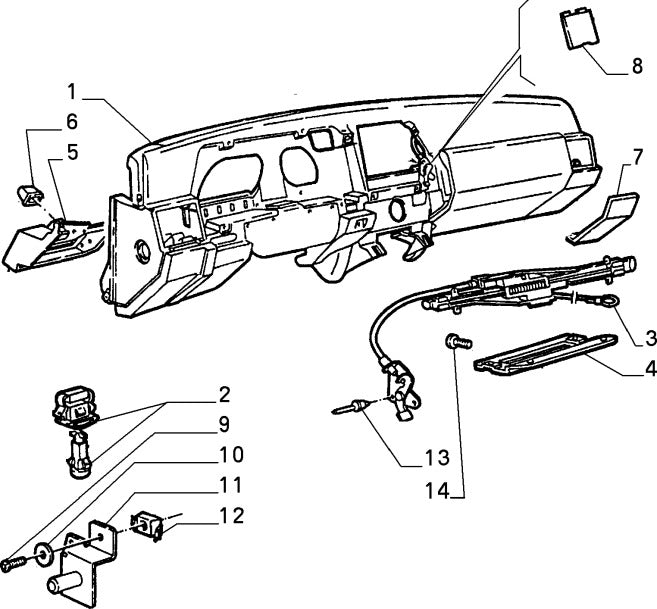 8
1
6
5
7
3
4
2
9
10
11
12
13
14