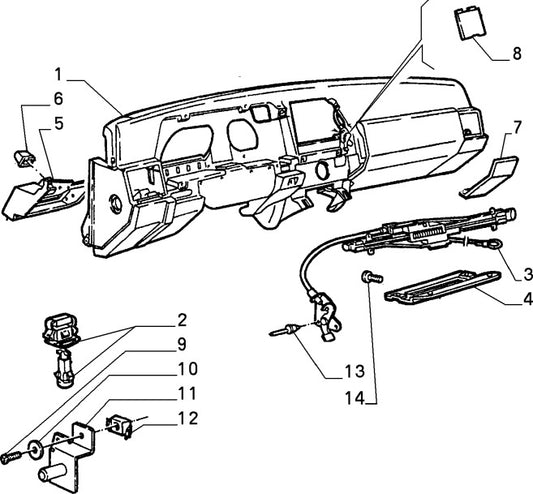 8
1
6
5
7
3
4
2
9
10
11
12
13
14