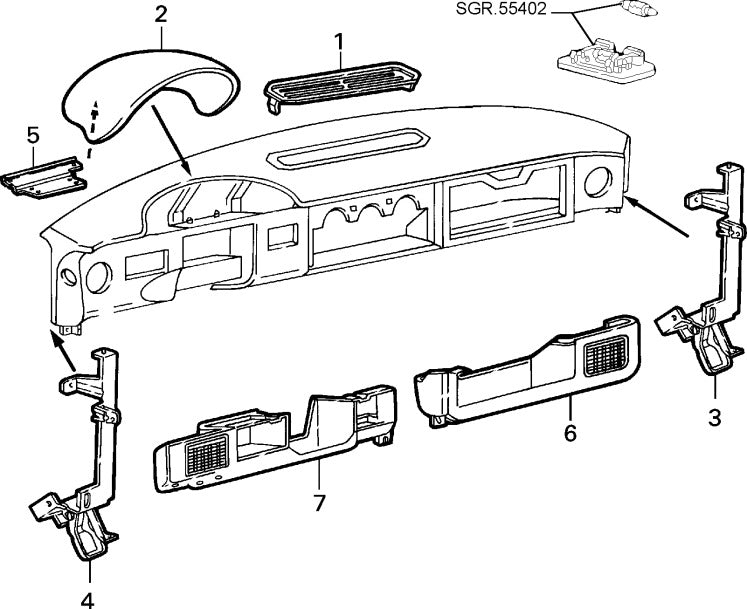 SGR.55402
2
1
5
3
6
7
4