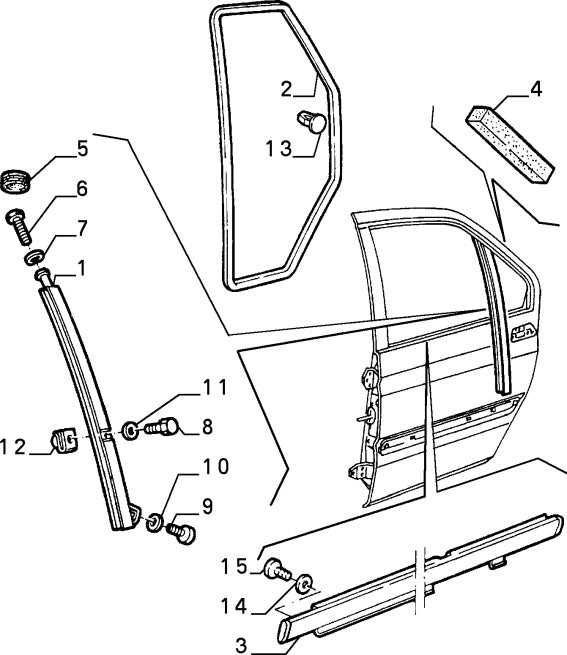 2
13
4
5
6
7
1
11
8
12
10
9
15
14
3