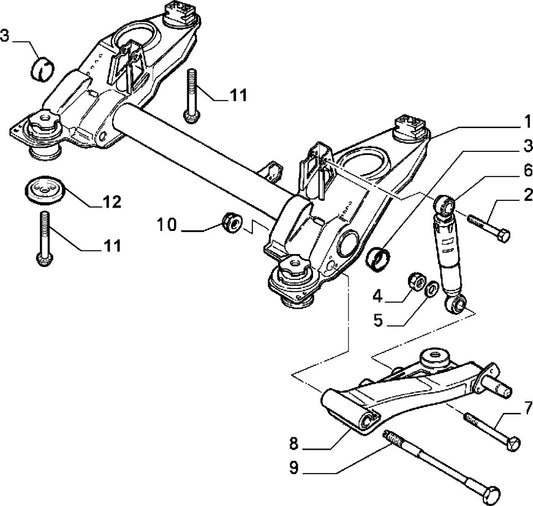 3
11
1
3
6
2
12
10
11
4
5
7
8
9