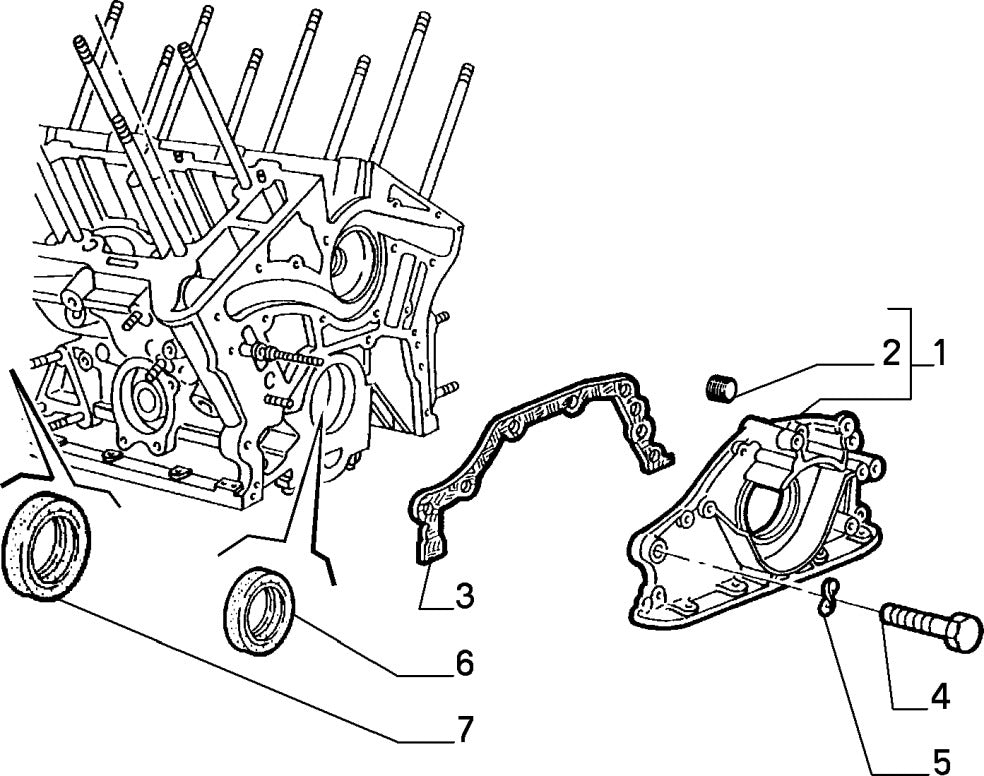 2
1
3
6
7
4
5