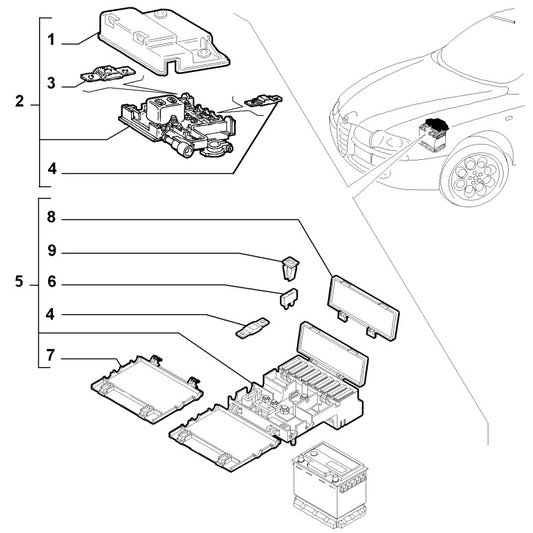 1
3
2
4
8
9
5
6
4
7