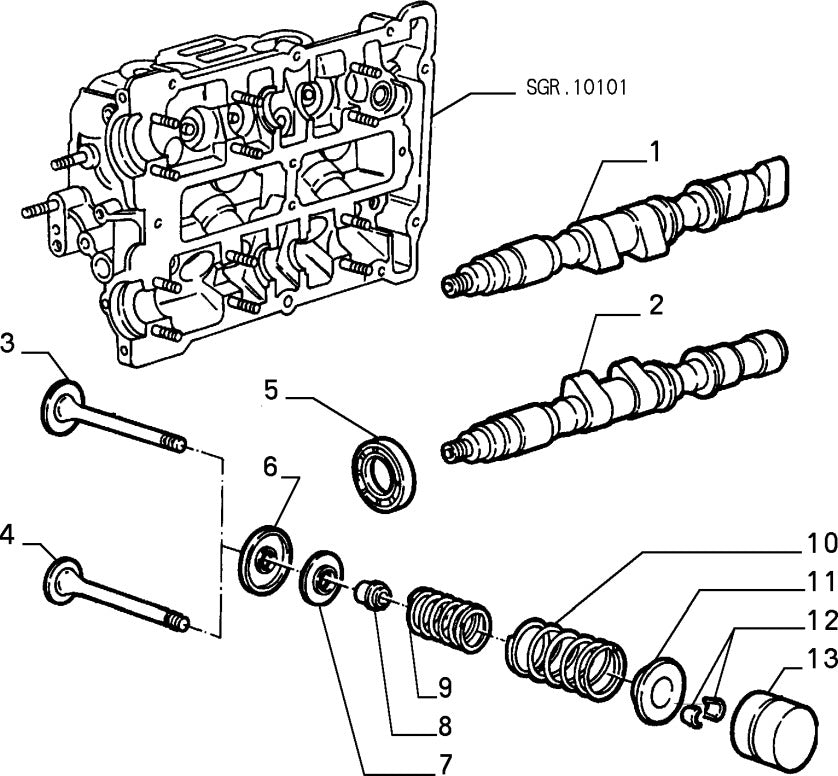 SGR.10101
1
2
3
5
6
4
10
11
12
13
9
8
7