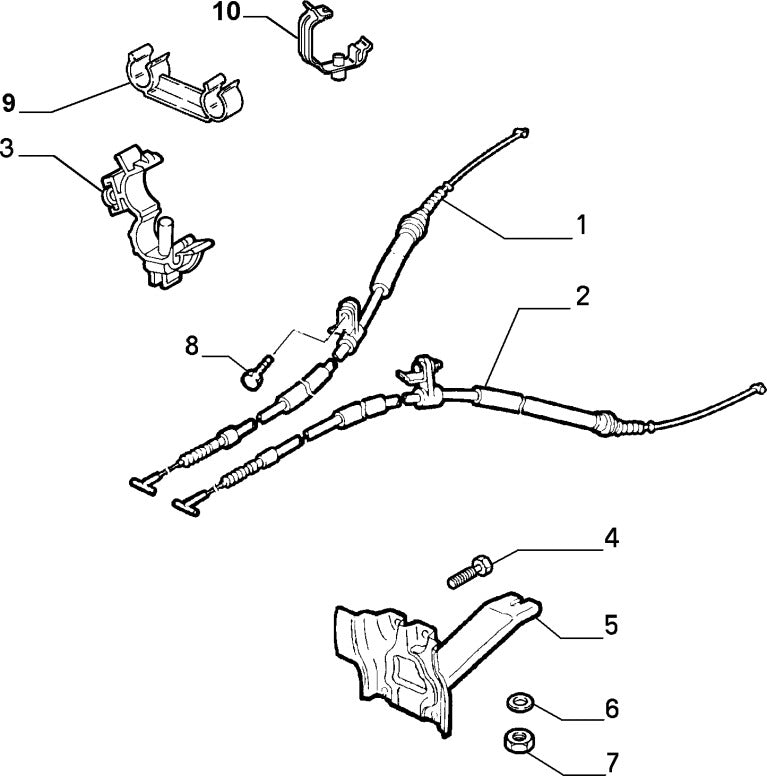 10
9
3
1
2
8
4
5
6
7