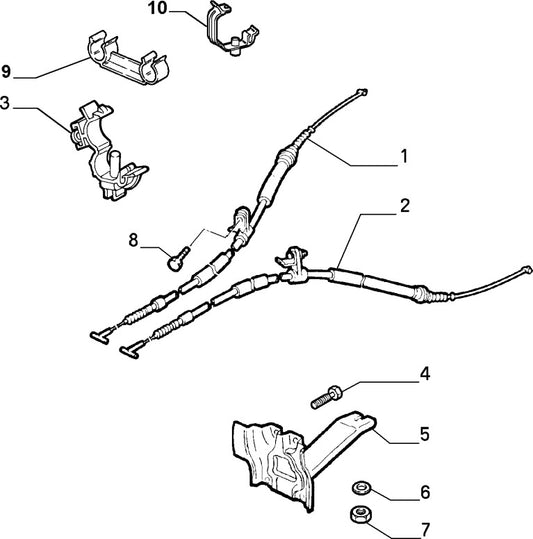 10
9
3
1
2
8
4
5
6
7