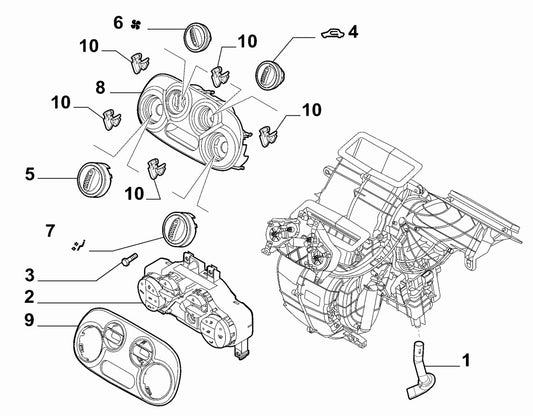 6
4
10
10
8
10
10
5
10
7
3
2
9
1