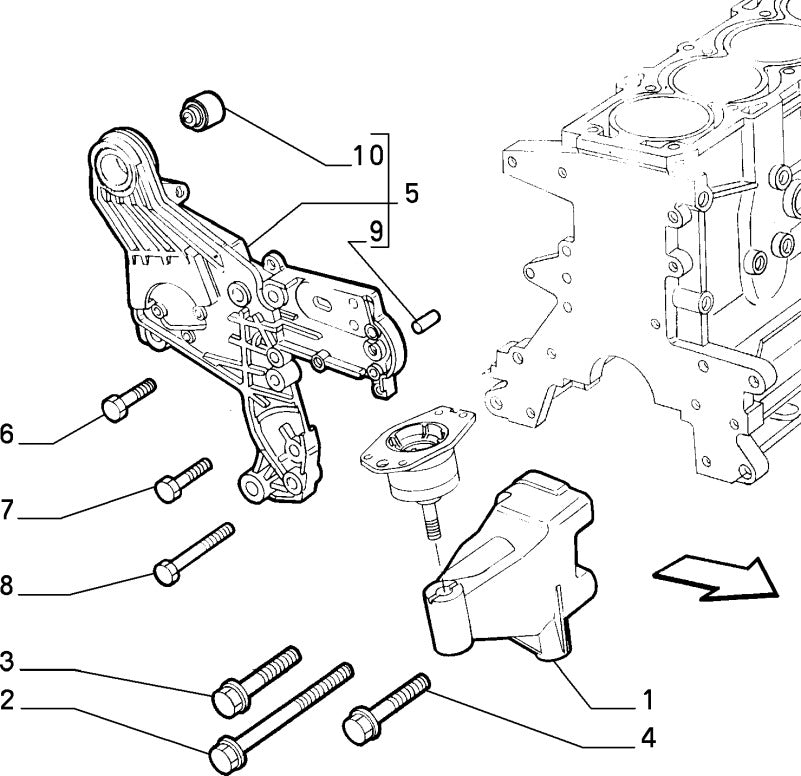 10
5
9
6
7
8
3
2
1
4