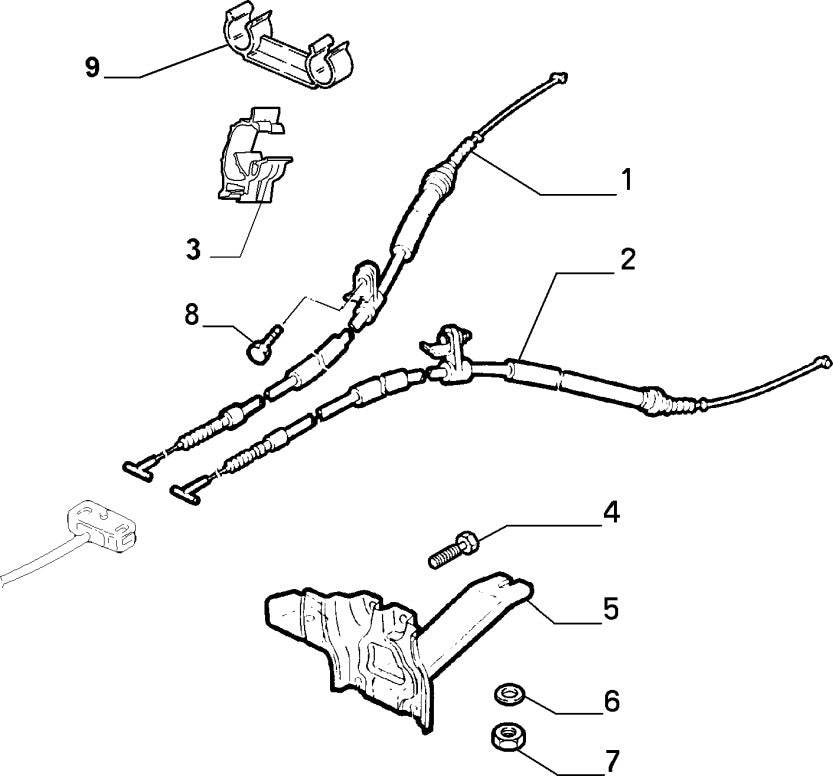 9
1
3
2
8
4
5
6
7