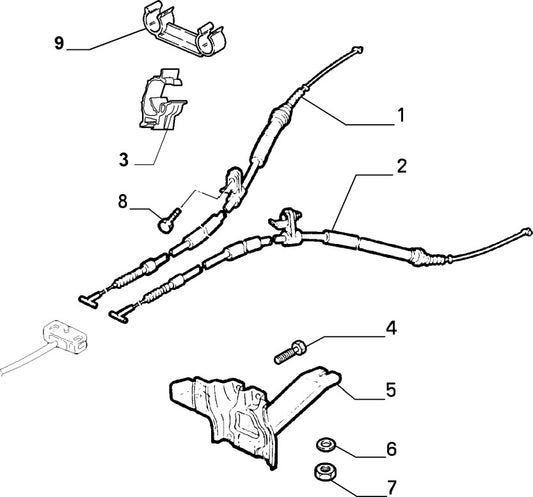 9
1
3
2
8
4
5
6
7