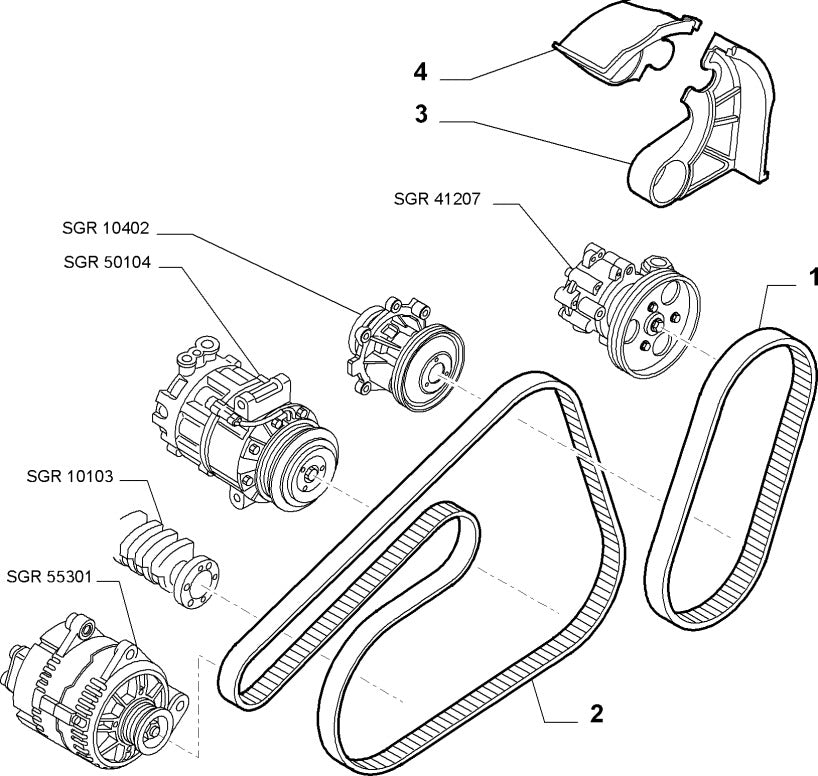 4
3
SGR 41207
SGR 10402
SGR 50104
1
SGR 10103
SGR 55301
2