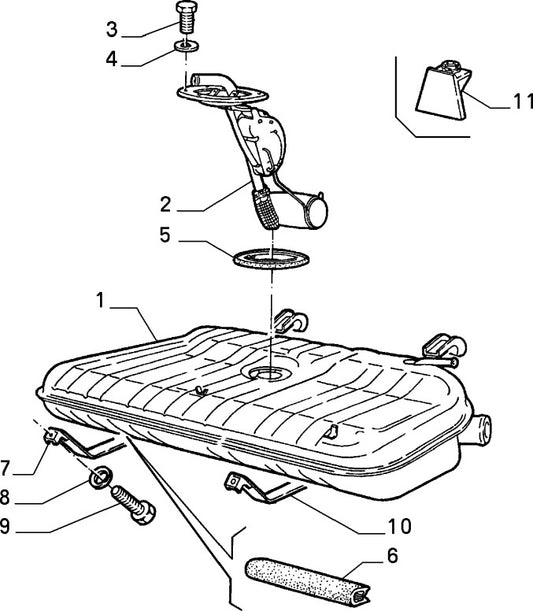 3
4
11
2
5
1
7
8
9
10
6