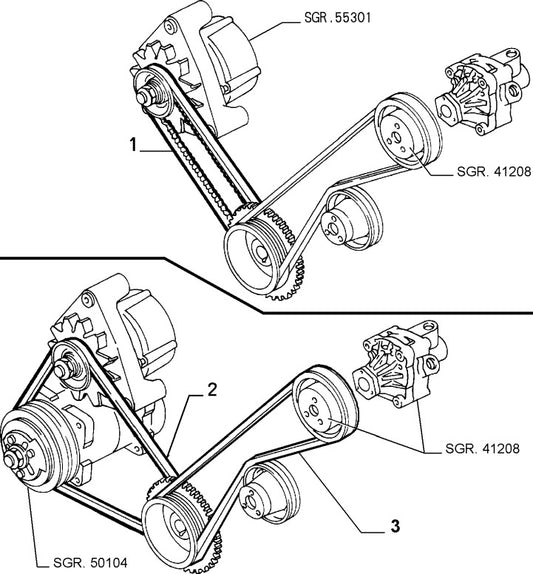 SGR.55301

1

SGR. 41208

2

SGR. 41208

3

SGR. 50104