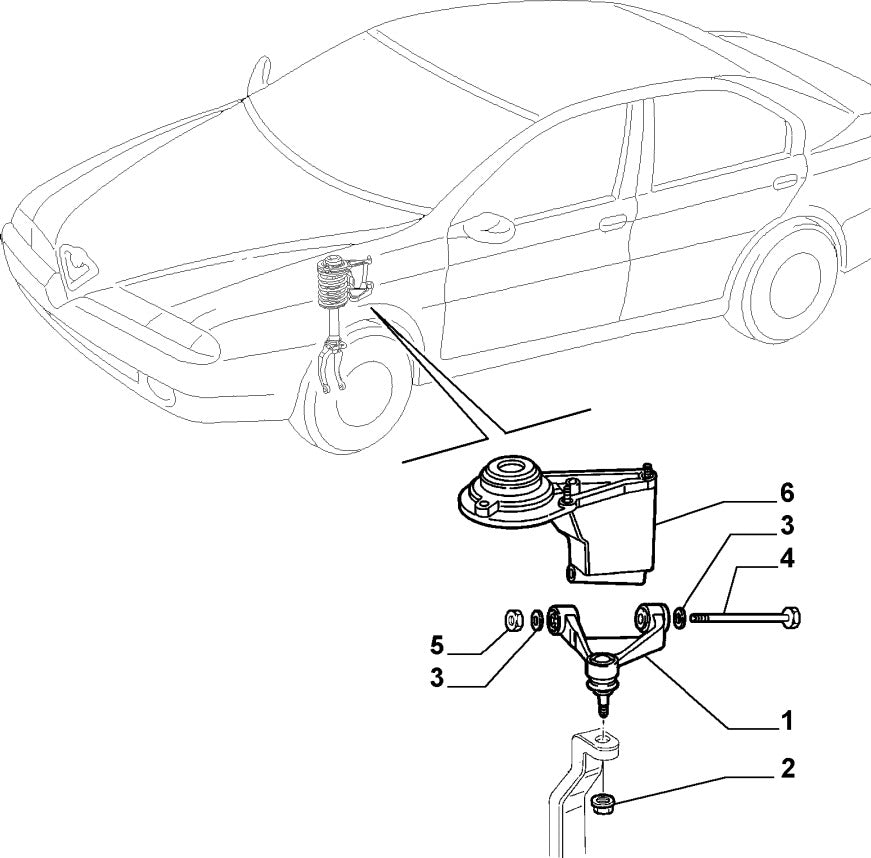 6
3
4
5
3
1
2