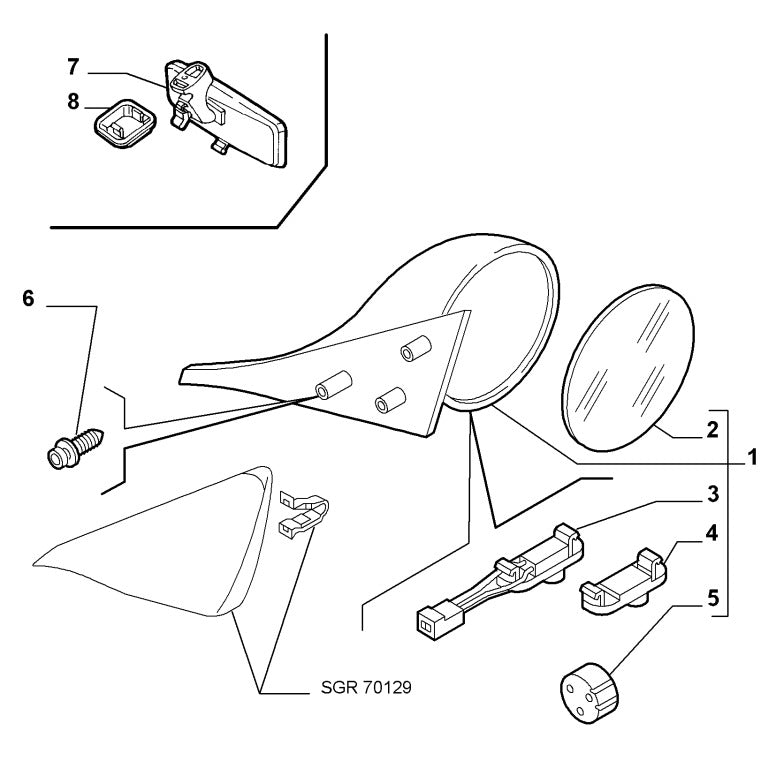 7
8
6
2
1
3
4
5
SGR 70129