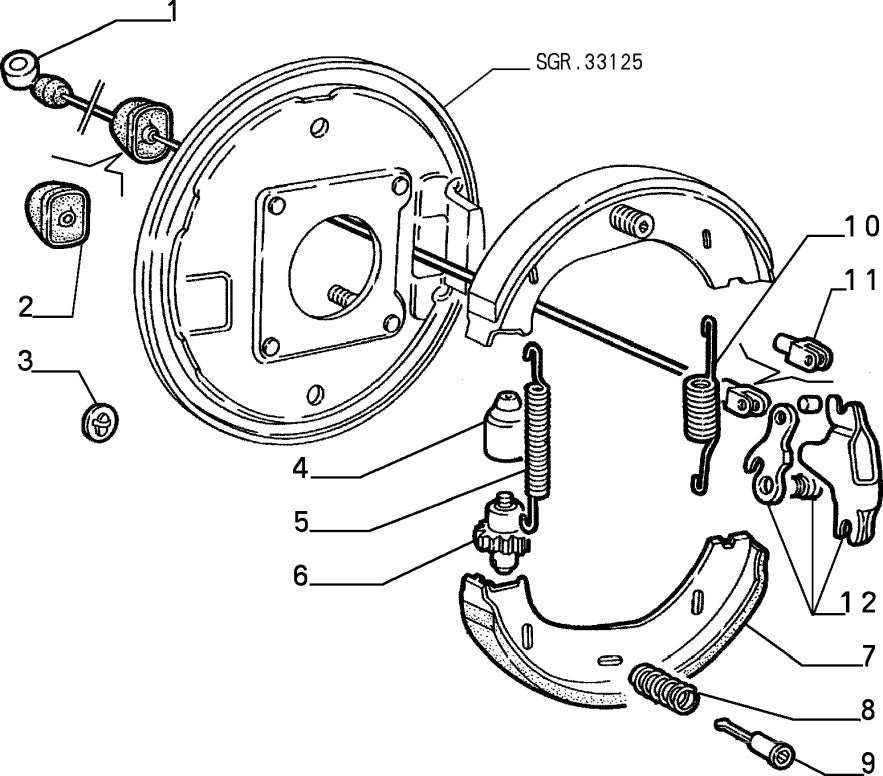 1
SGR.33125
2
3
10
11
4
5
6
12
7
8
9