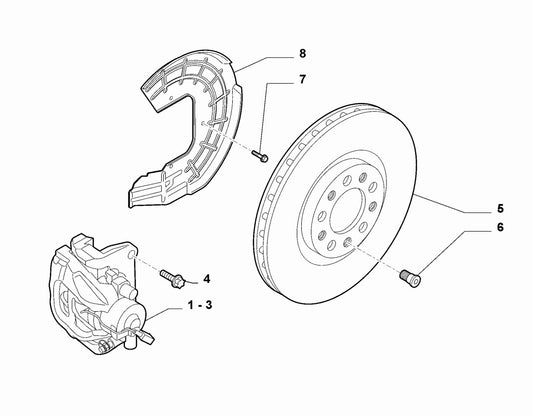 8
7
5
6
4
1 - 3