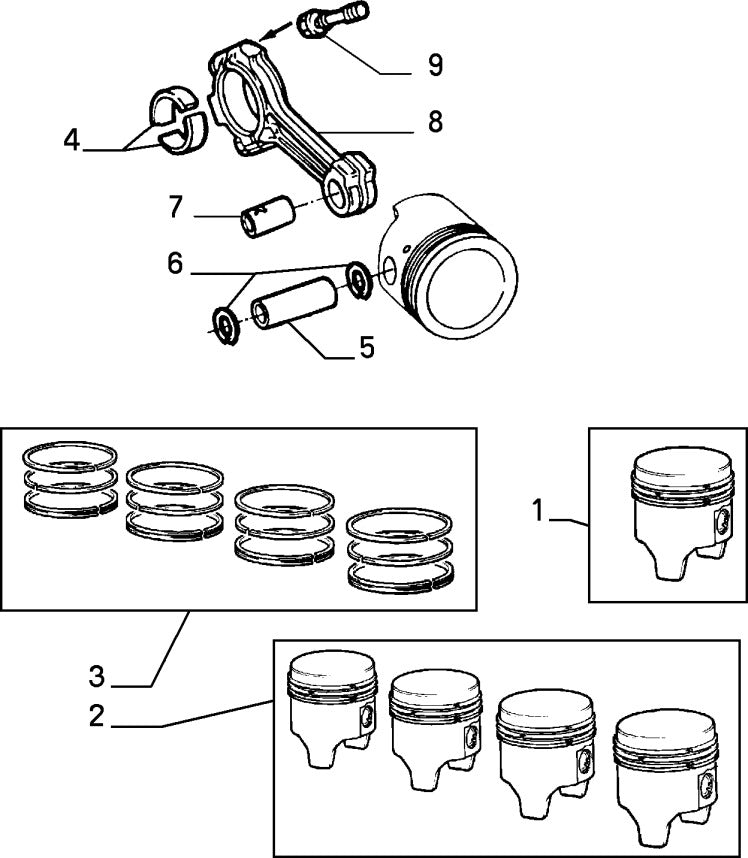 9
8
4
7
6
5
1
3
2