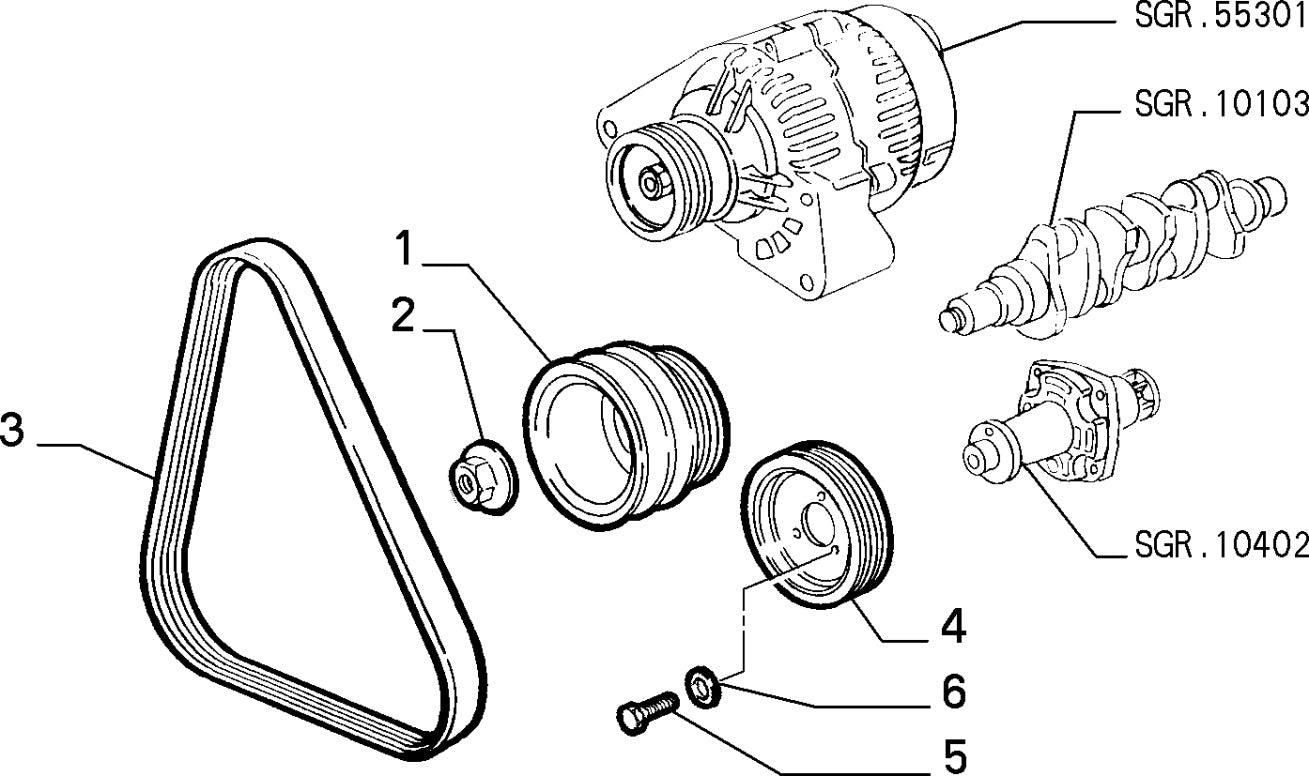 SGR.55301
SGR.10103
1
2
3
SGR.10402
4
6
5