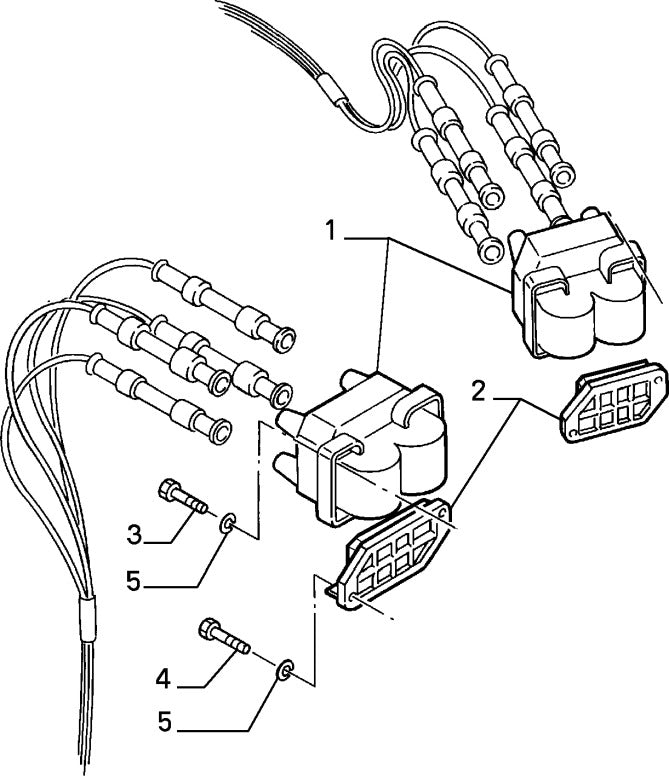 1
2
3
5
4
5