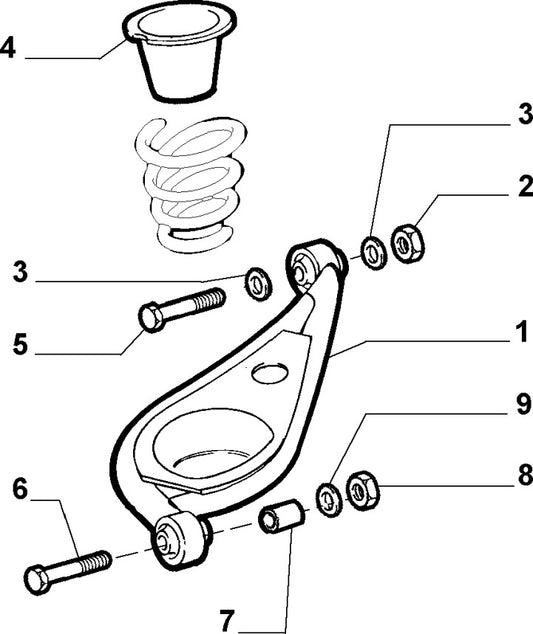 4
3
2
3
5
1
9
8
6
7