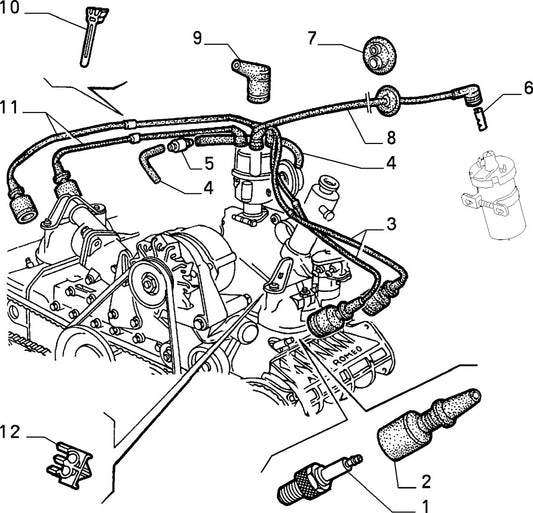 10
9
7
6
11
8
5
4
4
3
ROMEO
12
2
1