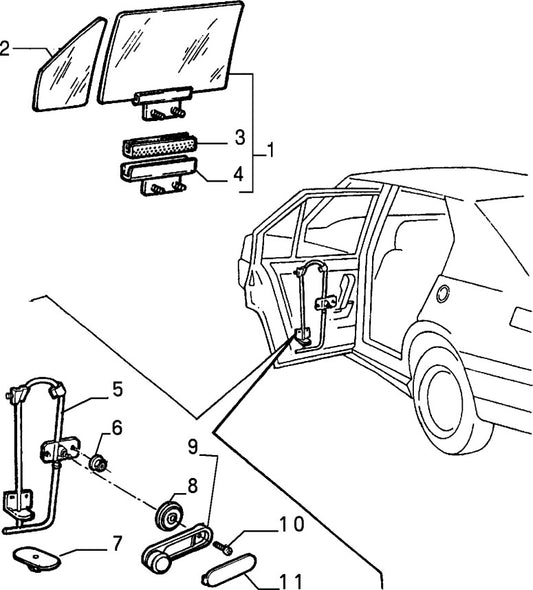 2
3
1
4
5
6
9
8
10
7
11