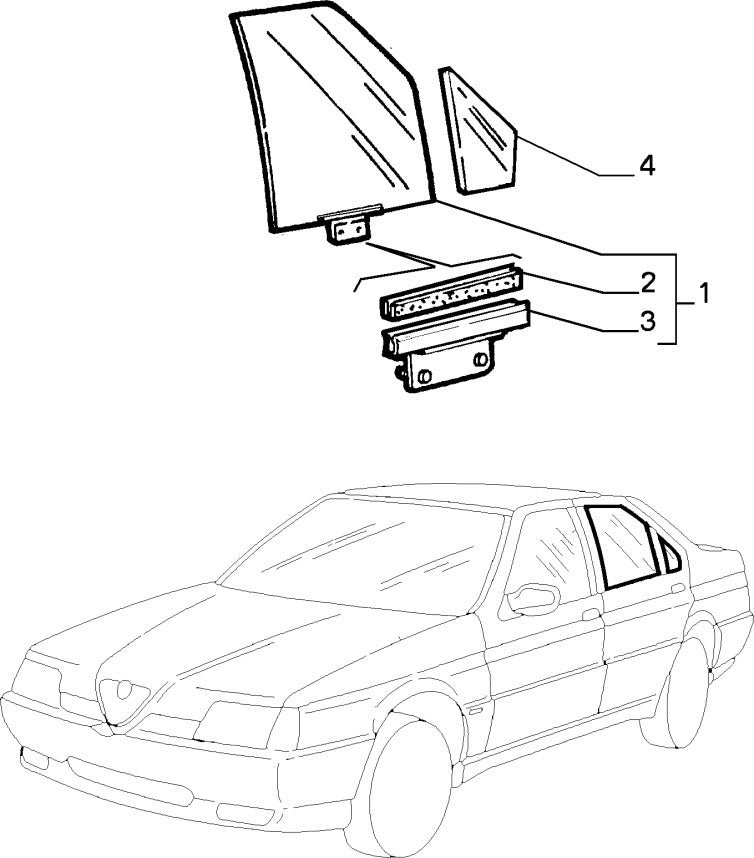 4
2
1
3