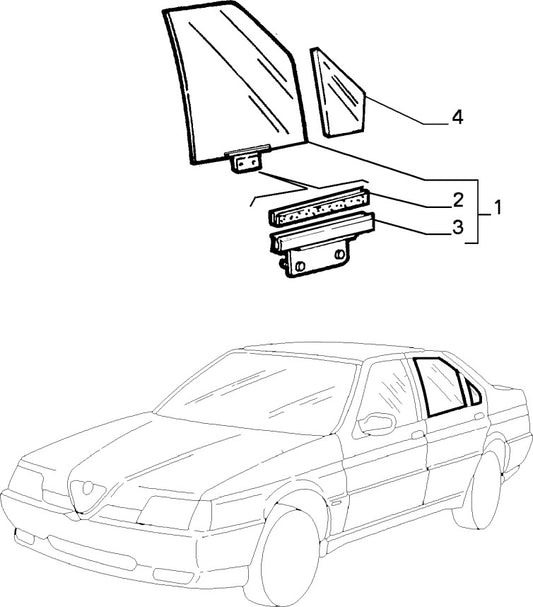 4
2
1
3