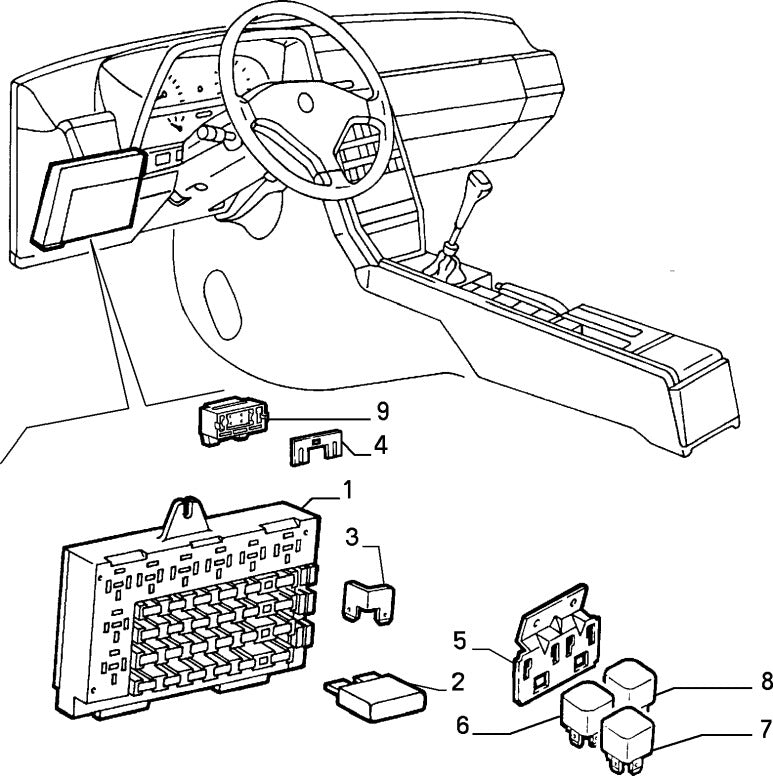 9
4
1
3
5
2
8
6
7