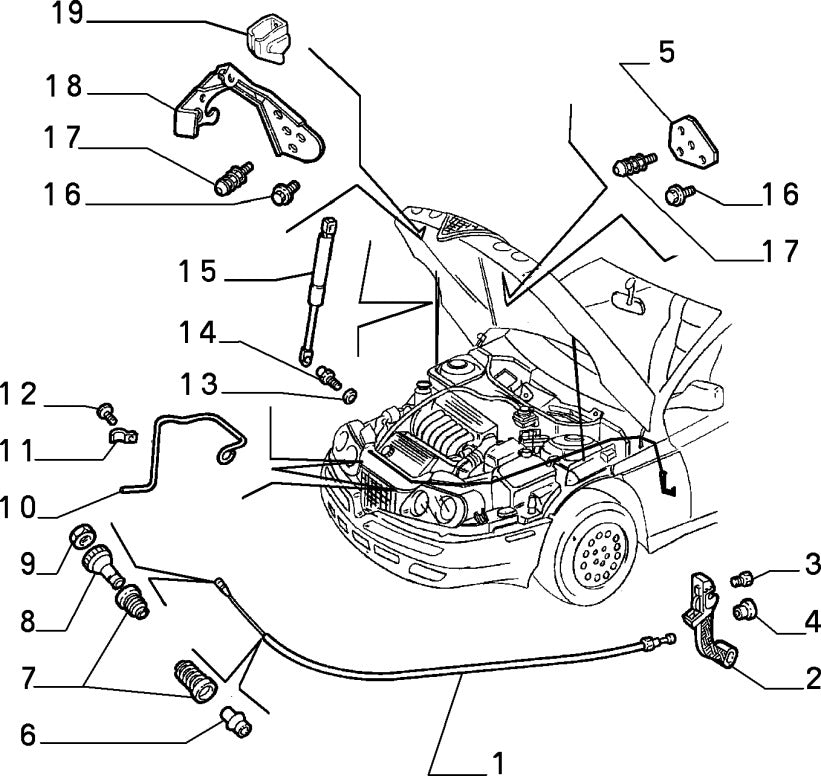 19
18
17
16
5
16
17
15
14
13
12
11
10
9
8
7
6
3
4
2
1