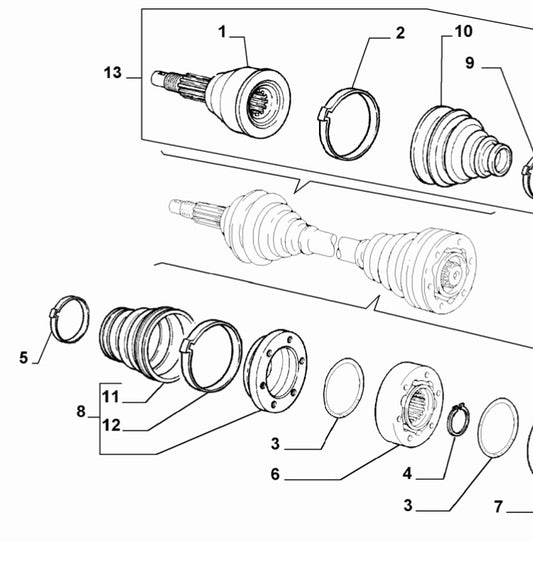 1
2
10
9
13
5
11
8
12
3
6
4
3
7