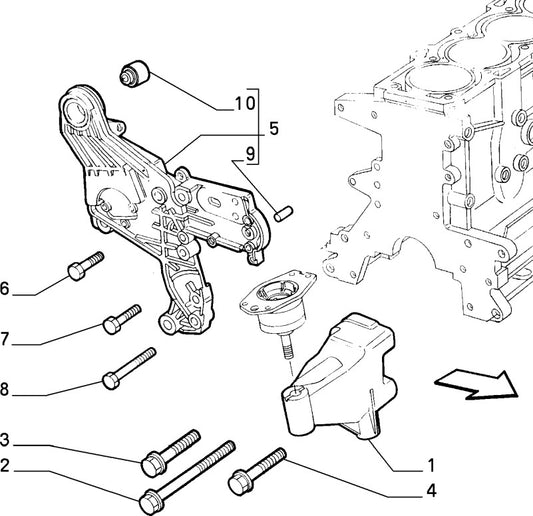 10
5
9
6
7
8
3
2
1
4